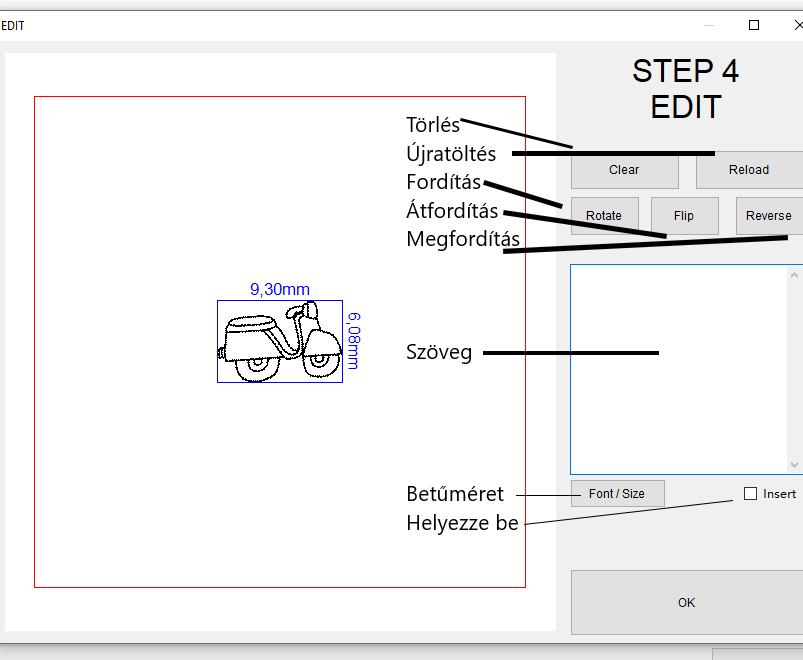 EDIT

STEP 4
EDIT

Törlés
Újratöltés
Fordítás
Átfordítás
Megfordítás

Clear
Reload
Rotate
Flip
Reverse

9,30mm
6,08mm

Szöveg

Betűméret
Helyezze be

Font / Size
Insert

OK