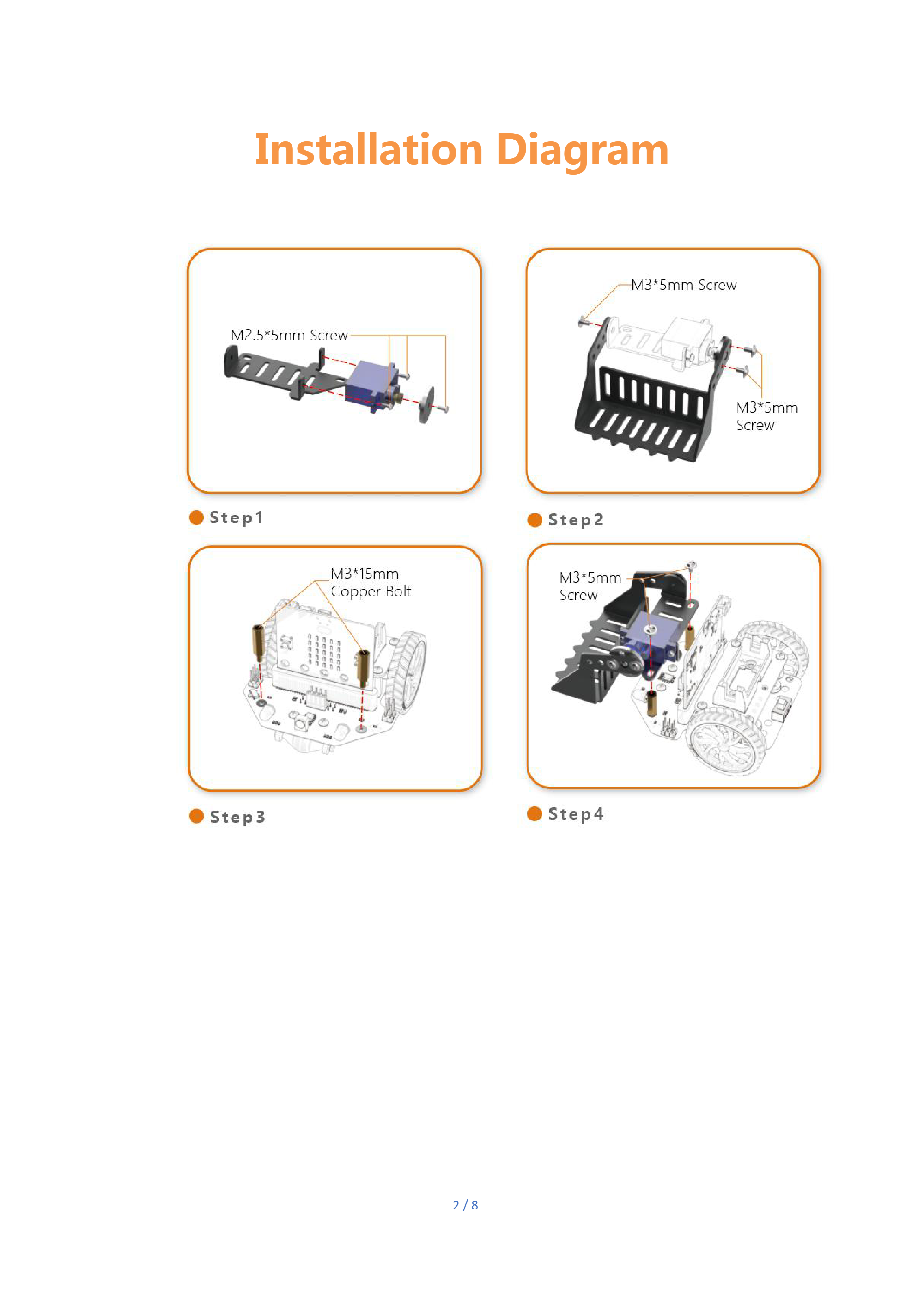 Installation Diagram

M2.5*5mm Screw

Step1

M3*5mm Screw

M3*5mm Screw

Step2

M3*15mm Copper Bolt

Step3

M3*5mm Screw

Step4

2 / 8