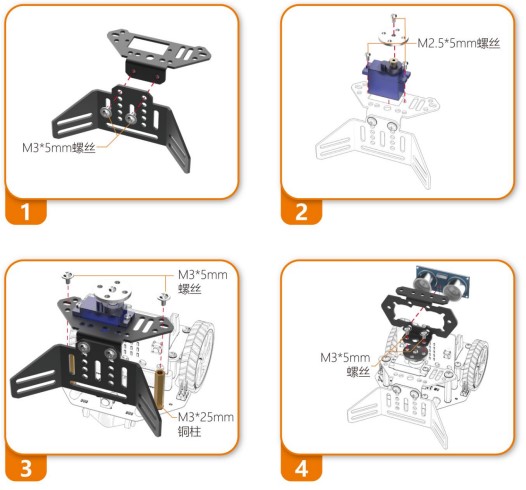 M3*5mm螺丝

1

M2.5*5mm螺丝

2

M3*5mm
螺丝

M3*25mm
铜柱

3

M3*5mm
螺丝

4