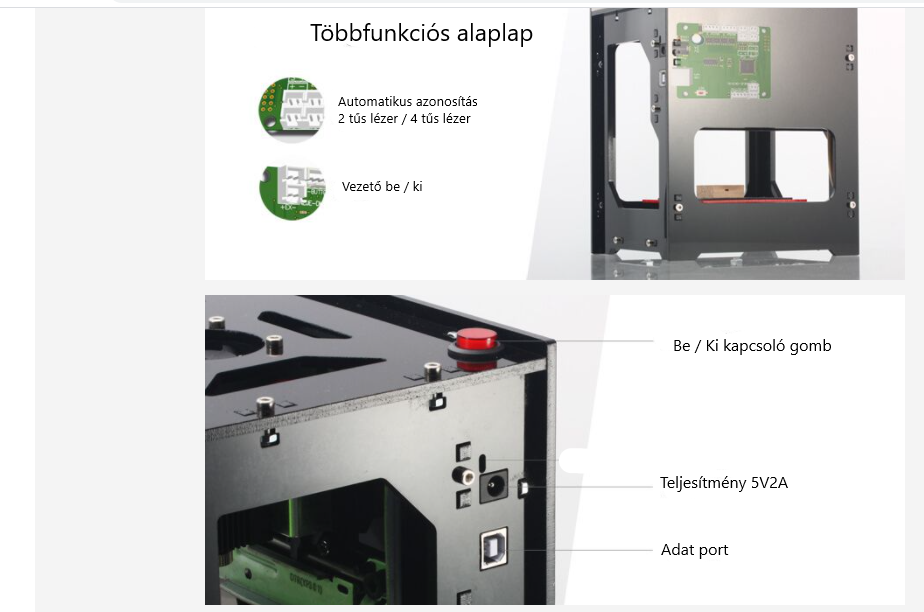 Többfunkciós alaplap

Automatikus azonosítás
2 tűs lézer / 4 tűs lézer

Vezető be / ki

Be / Ki kapcsoló gomb

Teljesítmény 5V2A

Adat port